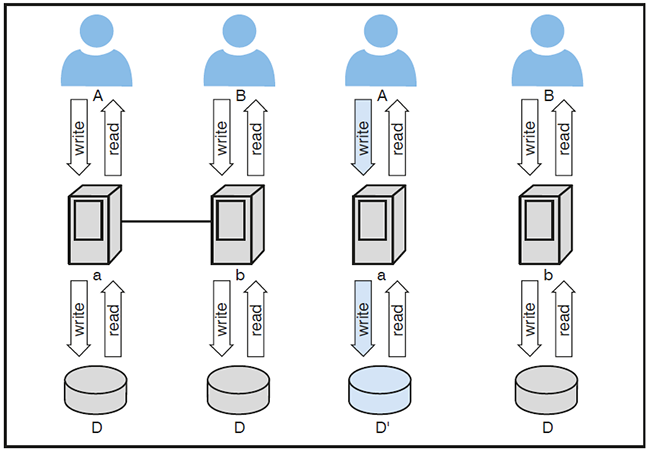 A
write
read
a
write
read
D

B
write
read
b
write
read
D

A
write
read
a
write
read
D'

B
write
read
b
write
read
D